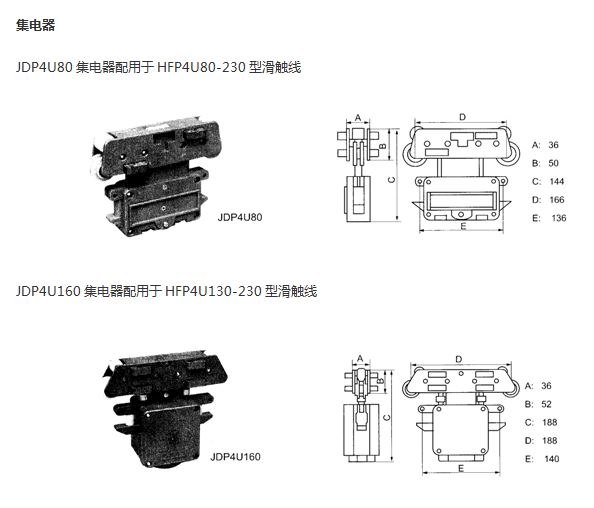 集电器

JDP4U80 集电器配用于 HFP4U80-230 型滑触线

JDP4U80

A
B
C
D
E

A: 36
B: 50
C: 144
D: 166
E: 136

JDP4U160 集电器配用于 HFP4U130-230 型滑触线

JDP4U160

A
B
C
D
E

A: 36
B: 52
C: 188
D: 188
E: 140